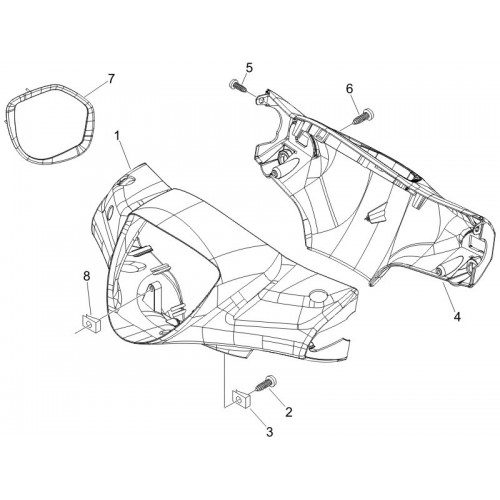 7
5
6
1
8
4
2
3